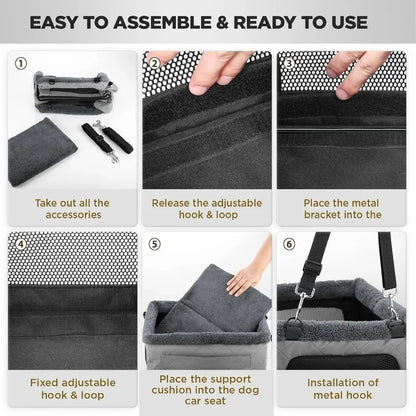 EASY TO ASSEMBLE & READY TO USE

①
Take out all the accessories

②
Release the adjustable hook & loop

③
Place the metal bracket into the

④
Fixed adjustable hook & loop

⑤
Place the support cushion into the dog car seat

⑥
Installation of metal hook